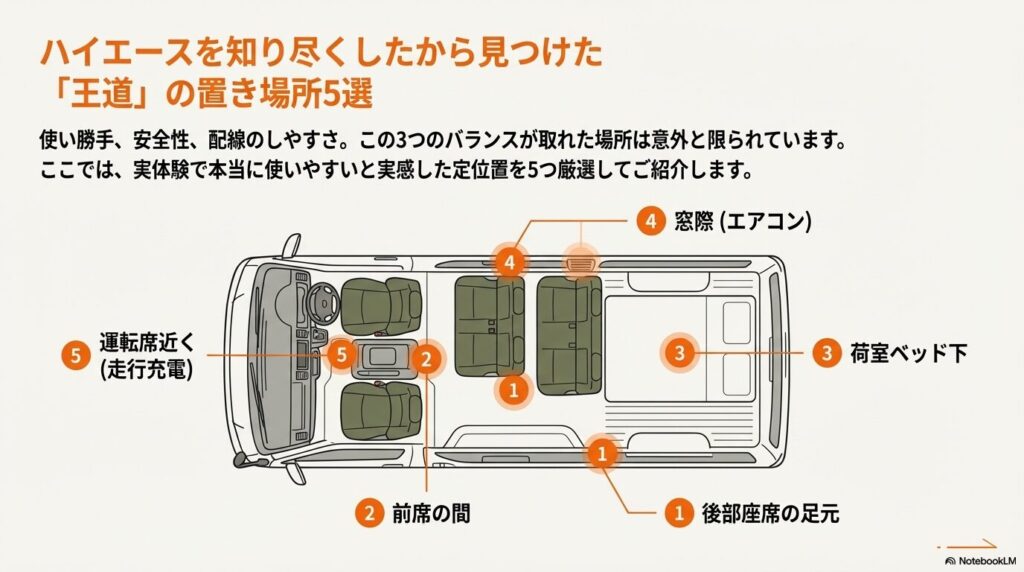 ハイエースを知り尽くしたから見つけた
「王道」の置き場所5選

使い勝手、安全性、配線のしやすさ。この3つのバランスが取れた場所は意外と限られています。
ここでは、実体験で本当に使いやすいと実感した定位置を5つ厳選してご紹介します。

4 窓際 (エアコン)

4

5 運転席近く (走行充電)

5

2

1

3

3 荷室ベッド下

1

2 前席の間

1 後部座席の足元

NotebookLM